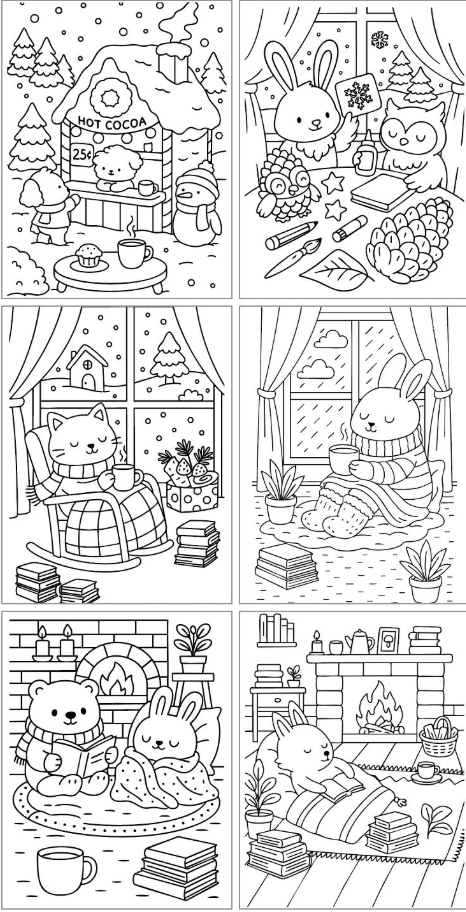 HOT COCOA
25¢